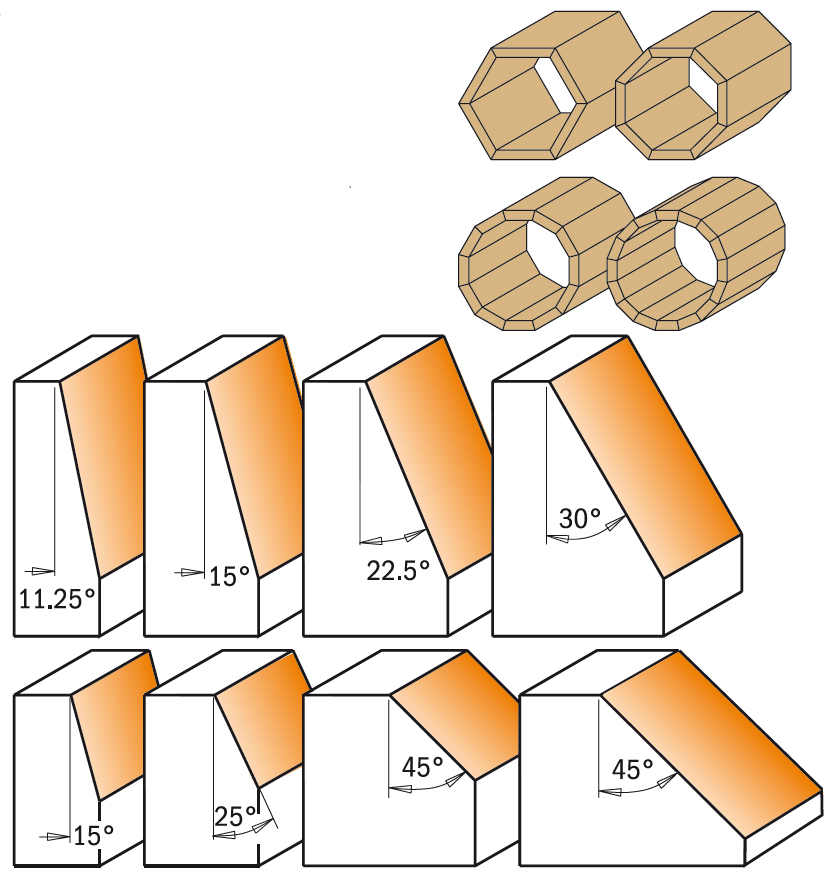 11.25°
15°
22.5°
30°
15°
25°
45°
45°