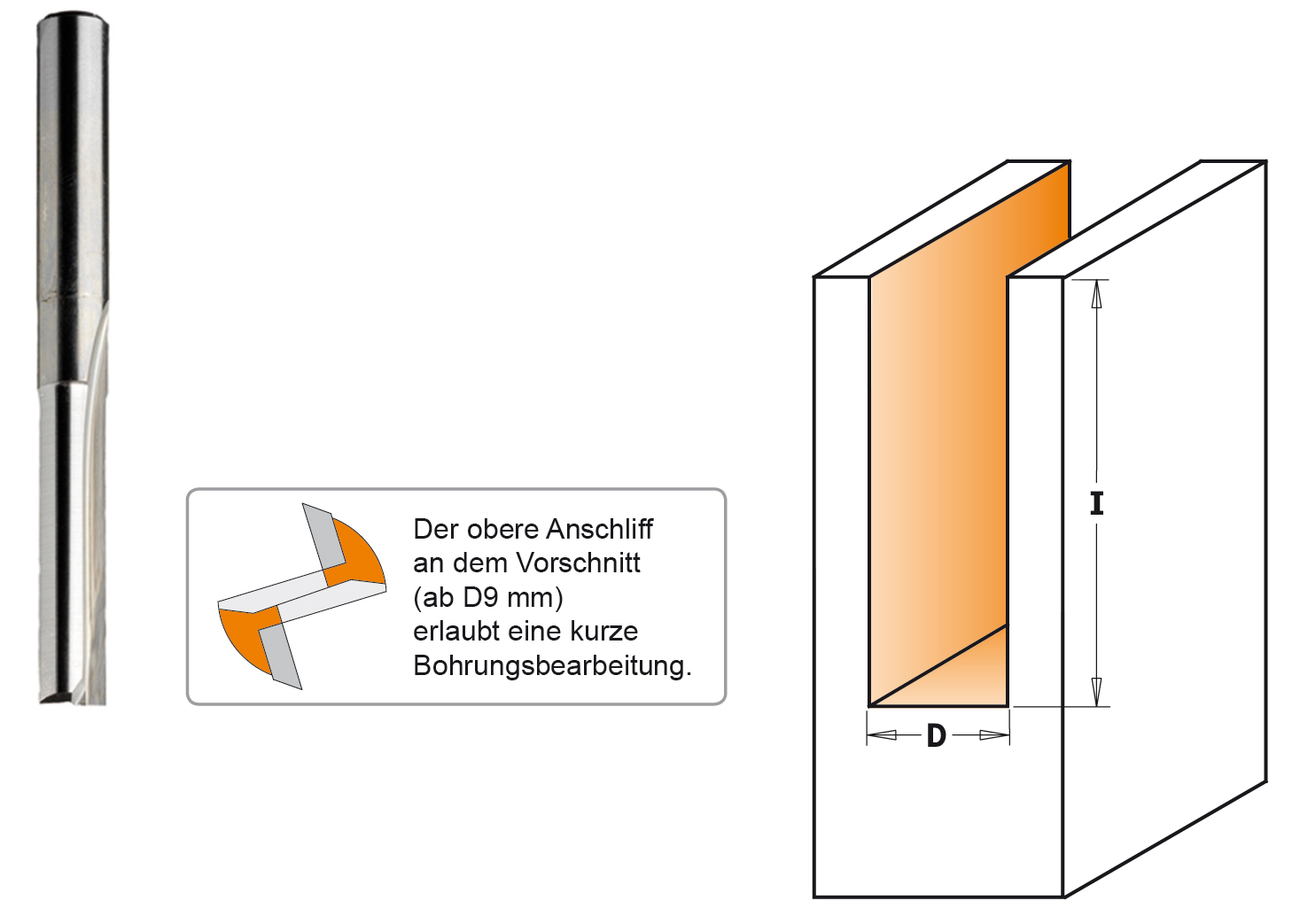 Der obere Anschliff an dem Vorschnitt (ab D9 mm) erlaubt eine kurze Bohrungsbearbeitung.

I

D