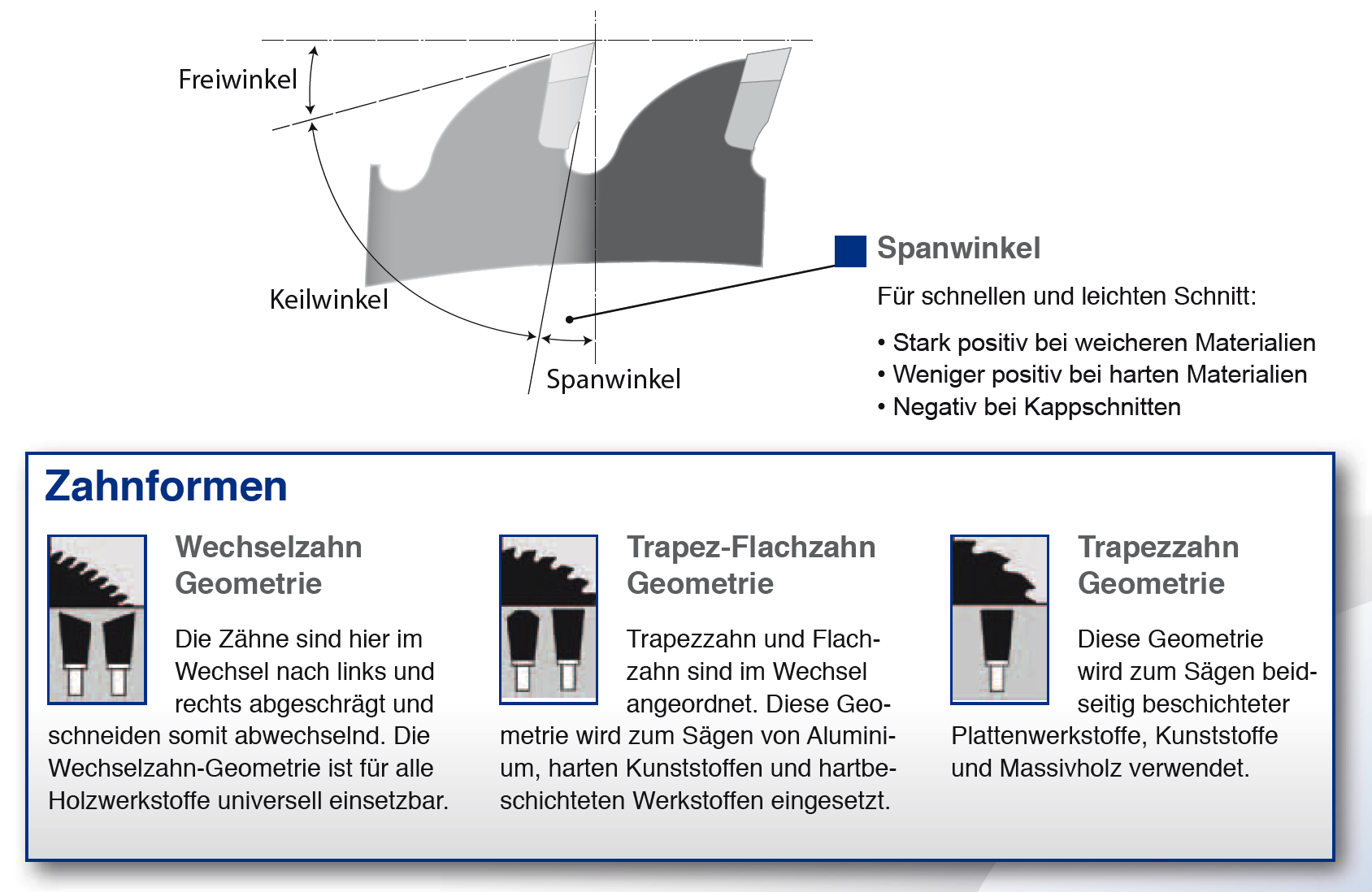 Freiwinkel

Keilwinkel

Spanwinkel

Spanwinkel

Für schnellen und leichten Schnitt:

• Stark positiv bei weicheren Materialien
• Weniger positiv bei harten Materialien
• Negativ bei Kappschnitten

Zahnformen

Wechselzahn Geometrie

Die Zähne sind hier im Wechsel nach links und rechts abgeschrägt und schneiden somit abwechselnd. Die Wechselzahn-Geometrie ist für alle Holzwerkstoffe universell einsetzbar.

Trapez-Flachzahn Geometrie

Trapezzahn und Flachzahn sind im Wechsel angeordnet. Diese Geometrie wird zum Sägen von Aluminium, harten Kunststoffen und hartbeschichteten Werkstoffen eingesetzt.

Trapezzahn Geometrie

Diese Geometrie wird zum Sägen beidseitig beschichteter Plattenwerkstoffe, Kunststoffe und Massivholz verwendet.