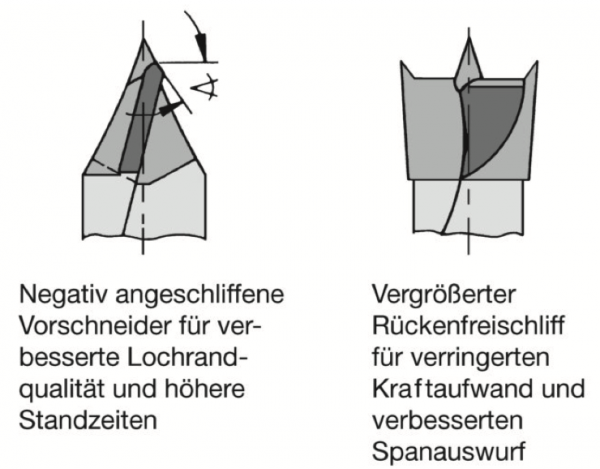 Negativ angeschliffene Vorschneider für verbesserte Lochrandqualität und höhere Standzeiten

Vergrößerter Rückenfreischliff für verringerten Kraftaufwand und verbesserten Spanauswurf