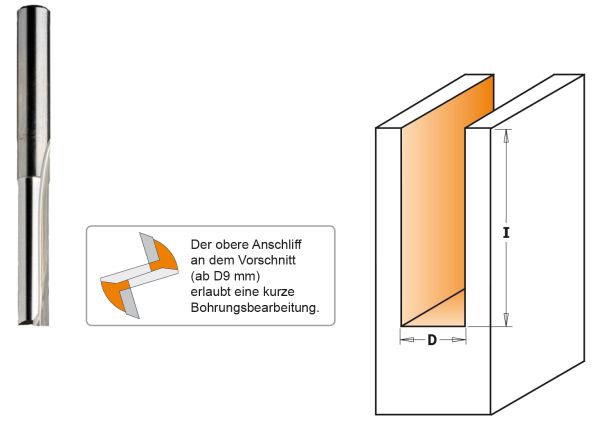 Der obere Anschliff an dem Vorschnitt (ab D9 mm) erlaubt eine kurze Bohrungsbearbeitung.

I

D