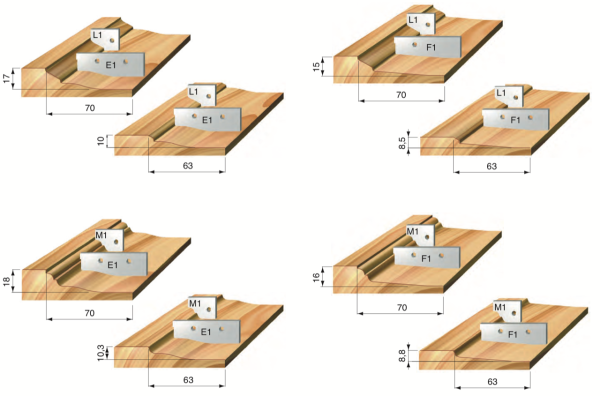 L1
E1
17
70
L1
E1
10
63
L1
F1
15
70
L1
F1
8,5
63
M1
E1
18
70
M1
E1
10,3
63
M1
F1
16
70
M1
F1
8,8
63